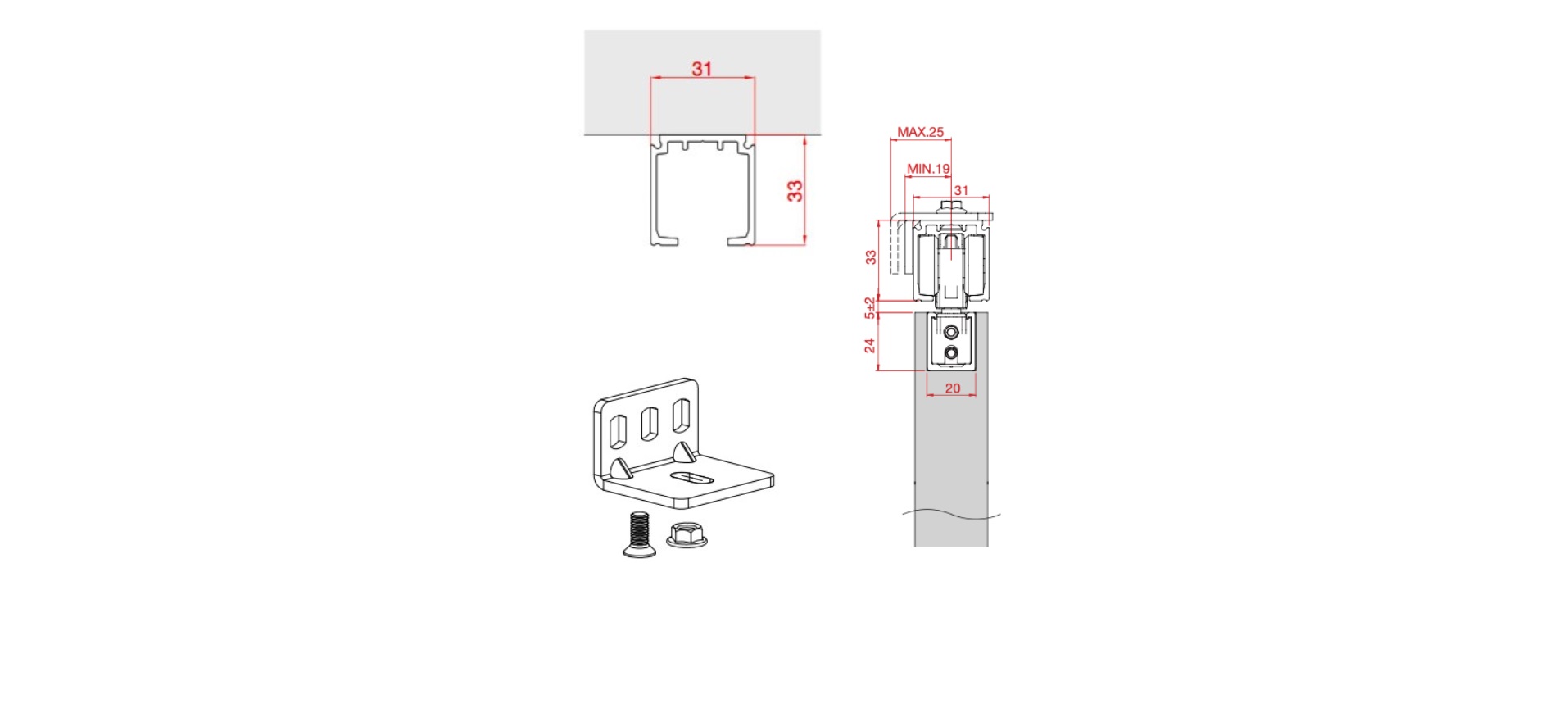 31

33

MAX.25

MIN.19

31

33

5±2

24

20